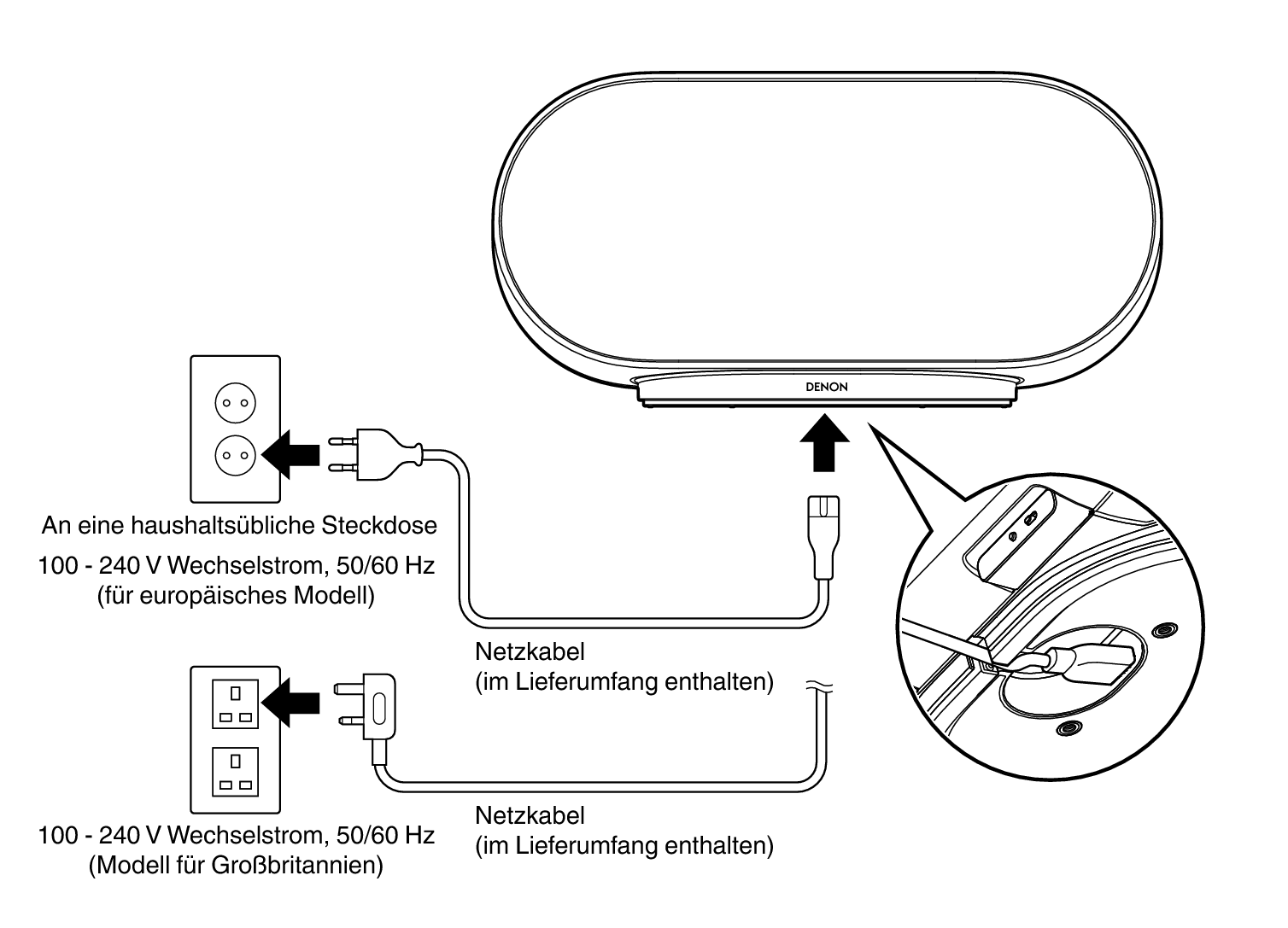 DENON

An eine haushaltsübliche Steckdose

100 - 240 V Wechselstrom, 50/60 Hz
(für europäisches Modell)

Netzkabel
(im Lieferumfang enthalten)

100 - 240 V Wechselstrom, 50/60 Hz
(Modell für Großbritannien)

Netzkabel
(im Lieferumfang enthalten)